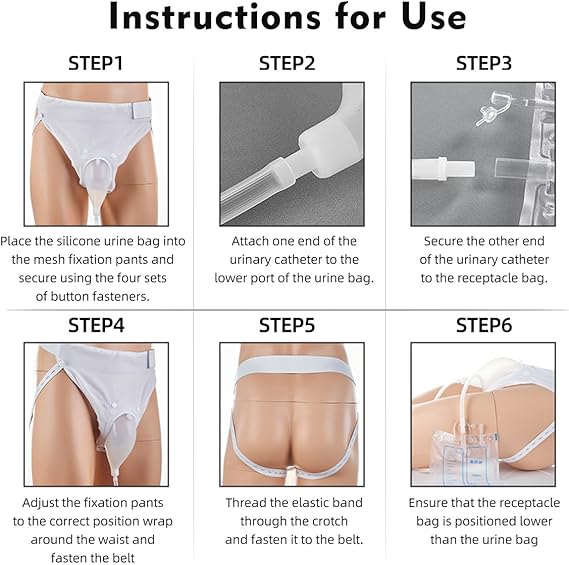 Instructions for Use

STEP1

Place the silicone urine bag into the mesh fixation pants and secure using the four sets of button fasteners.

STEP2

Attach one end of the urinary catheter to the lower port of the urine bag.

STEP3

Secure the other end of the urinary catheter to the receptacle bag.

STEP4

Adjust the fixation pants to the correct position wrap around the waist and fasten the belt

STEP5

Thread the elastic band through the crotch and fasten it to the belt.

STEP6

Ensure that the receptacle bag is positioned lower than the urine bag