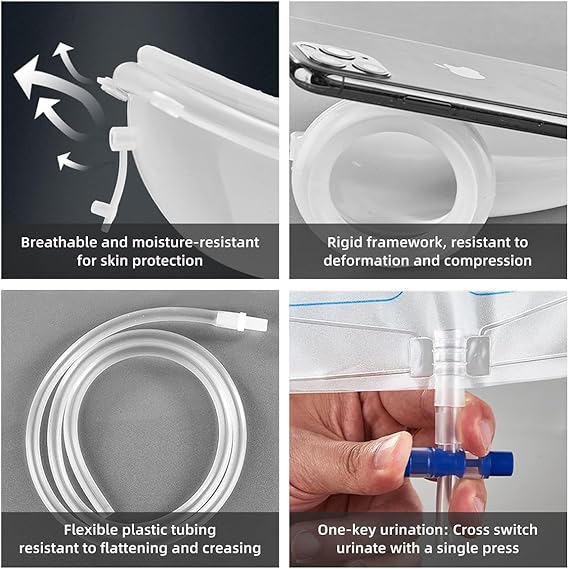 Breathable and moisture-resistant for skin protection

Rigid framework, resistant to deformation and compression

Flexible plastic tubing resistant to flattening and creasing

One-key urination: Cross switch urinate with a single press