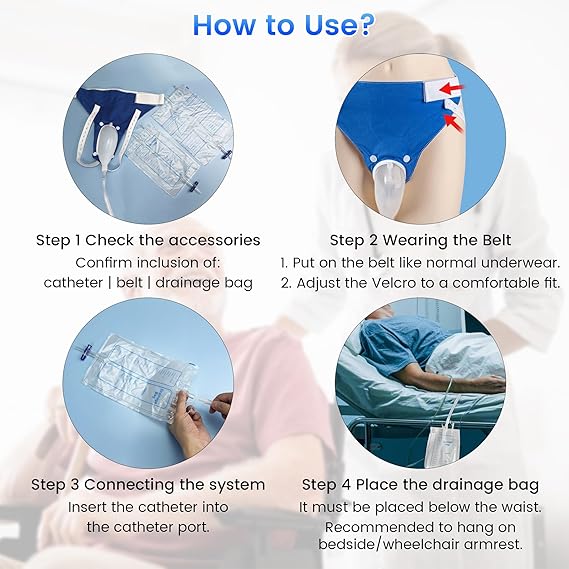 How to Use?

Step 1 Check the accessories
Confirm inclusion of:
catheter | belt | drainage bag

Step 2 Wearing the Belt
1. Put on the belt like normal underwear.
2. Adjust the Velcro to a comfortable fit.

Step 3 Connecting the system
Insert the catheter into the catheter port.

Step 4 Place the drainage bag
It must be placed below the waist.
Recommended to hang on bedside/wheelchair armrest.